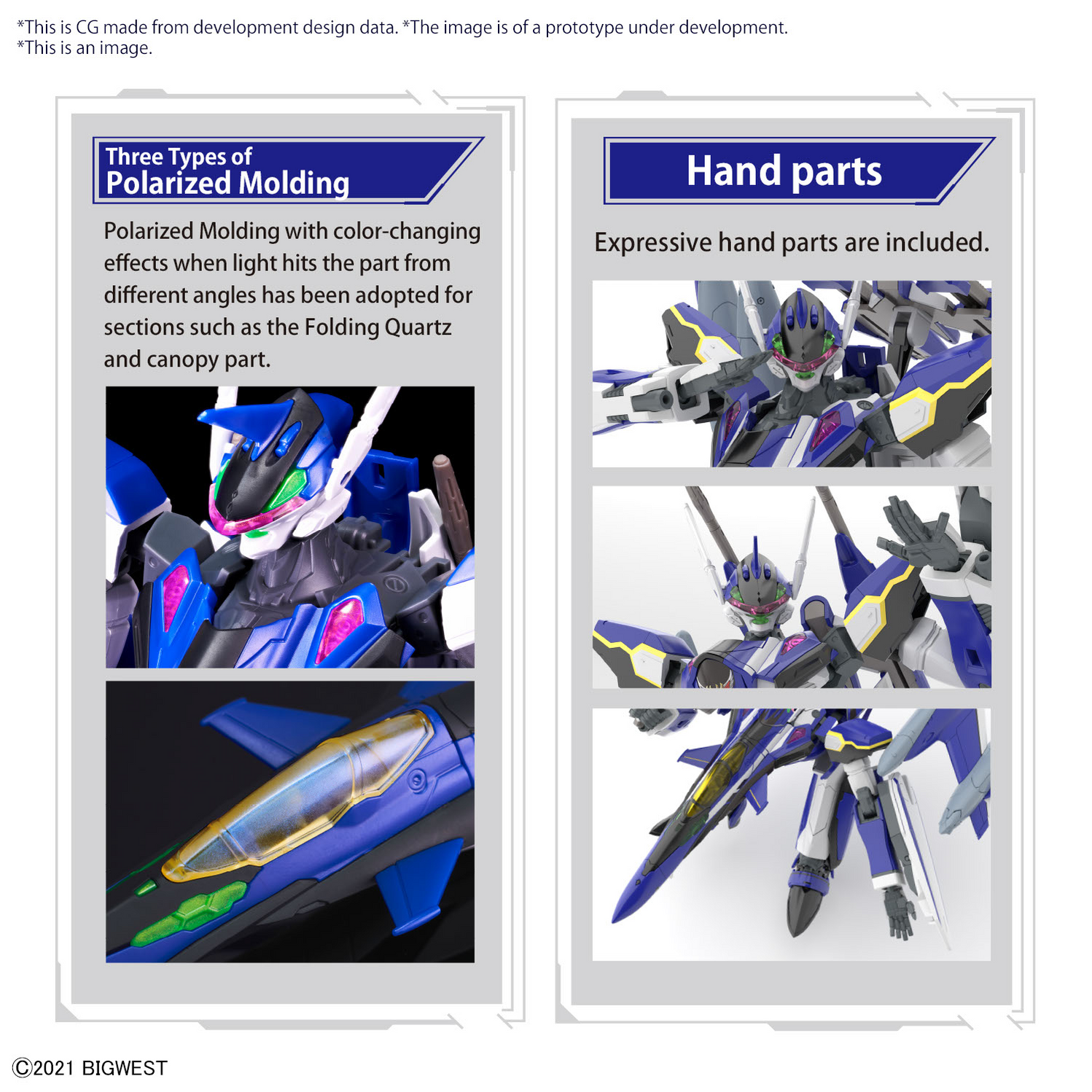 *This is CG made from development design data. *The image is of a prototype under development.
*This is an image.

Three Types of
Polarized Molding

Polarized Molding with color-changing effects when light hits the part from different angles has been adopted for sections such as the Folding Quartz and canopy part.

Hand parts

Expressive hand parts are included.

©2021 BIGWEST